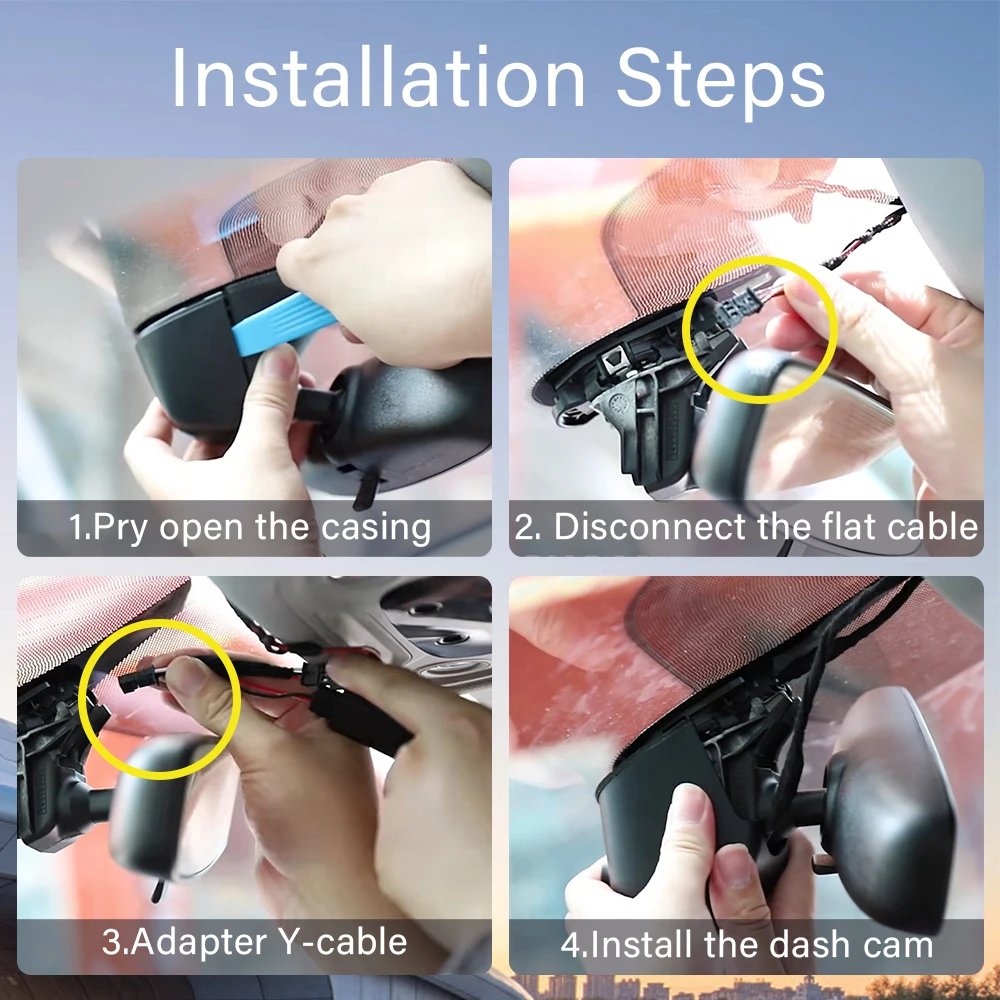 Installation Steps

1.Pry open the casing

2. Disconnect the flat cable

3.Adapter Y-cable

4.Install the dash cam