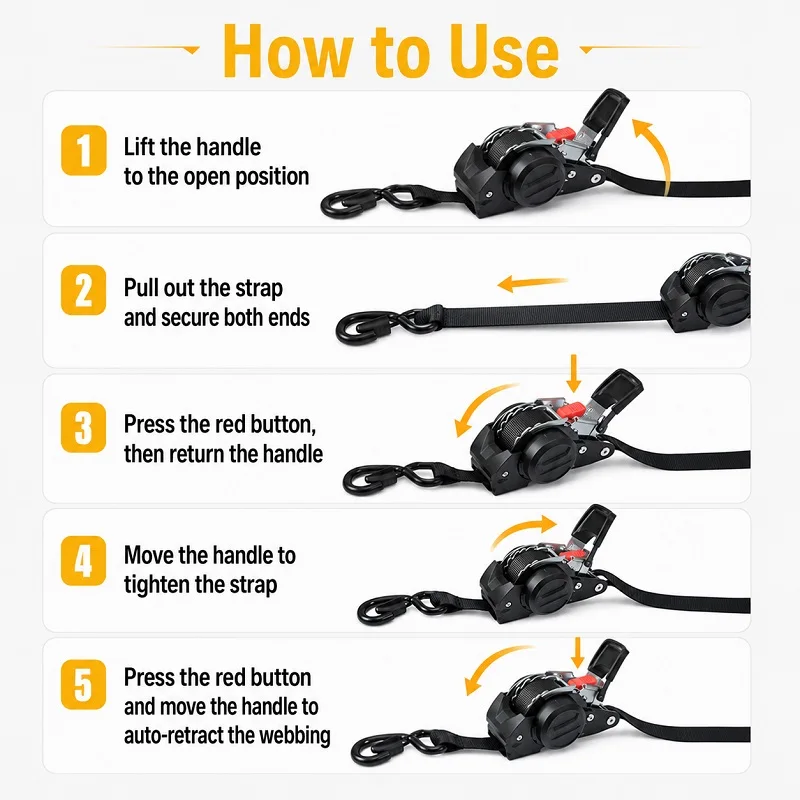 How to Use

1
Lift the handle
to the open position

2
Pull out the strap
and secure both ends

3
Press the red button,
then return the handle

4
Move the handle to
tighten the strap

5
Press the red button
and move the handle to
auto-retract the webbing